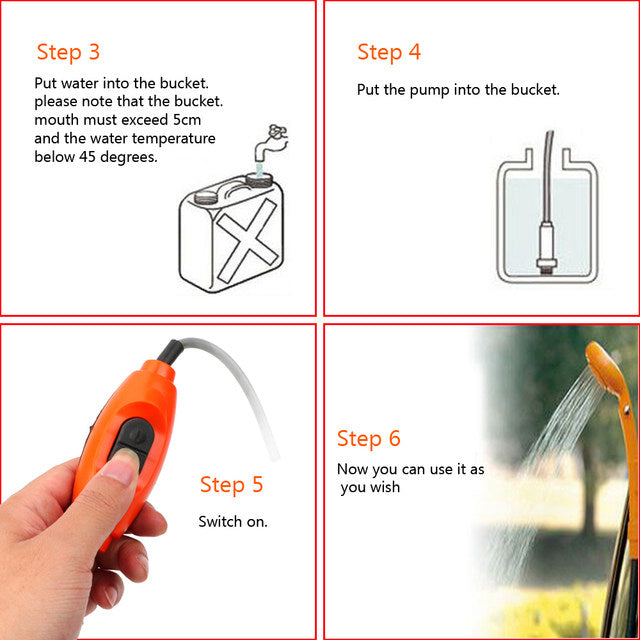 Step 3

Put water into the bucket. please note that the bucket. mouth must exceed 5cm and the water temperature below 45 degrees.

Step 4

Put the pump into the bucket.

Step 5

Switch on.

Step 6

Now you can use it as you wish