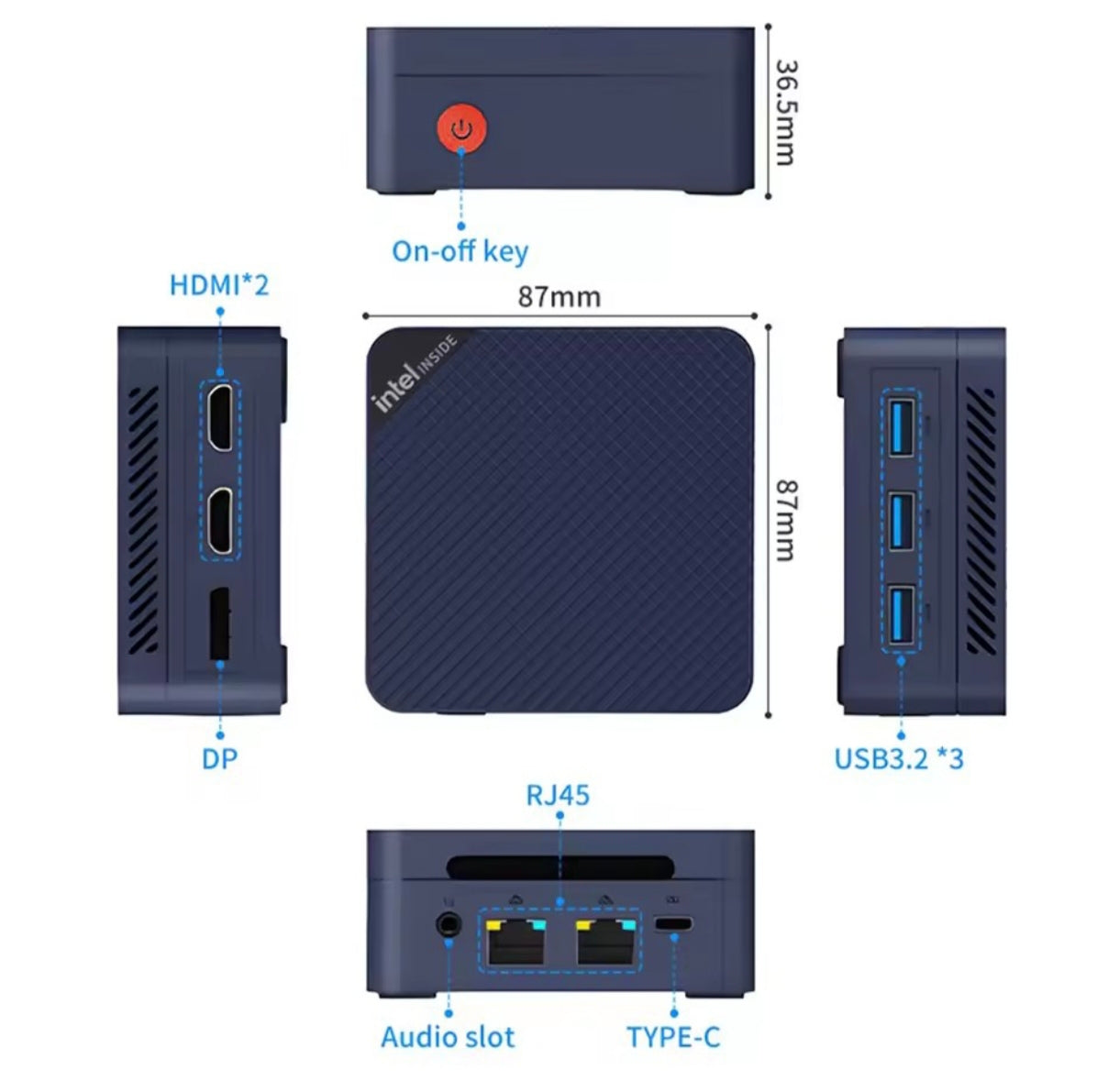 36.5mm

On-off key

HDMI*2

87mm

intel INSIDE

87mm

DP

USB3.2 *3

RJ45

Audio slot

TYPE-C