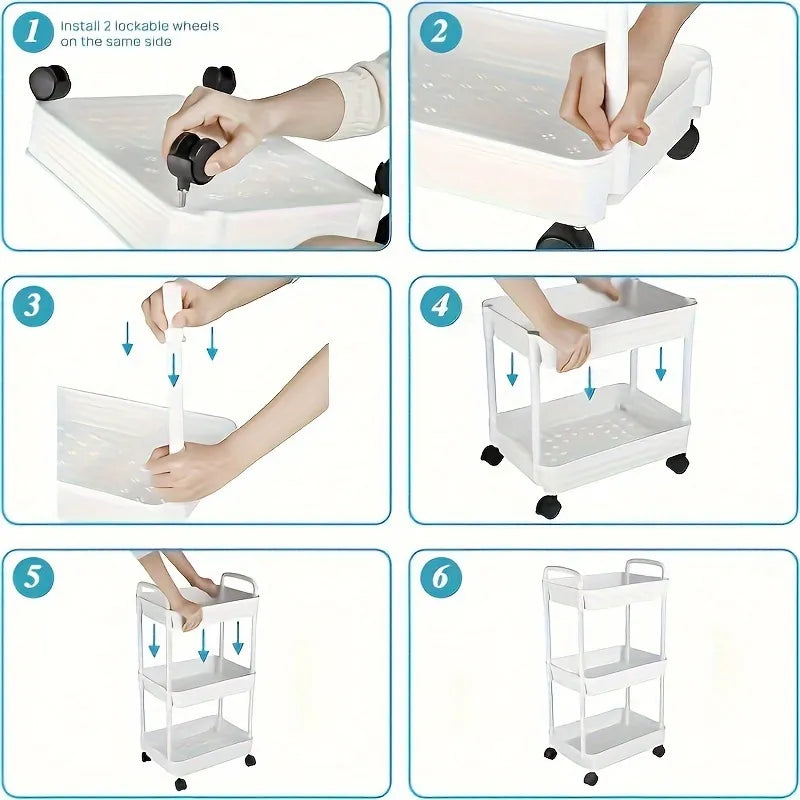 1 Install 2 lockable wheels on the same side

2

3

4

5

6